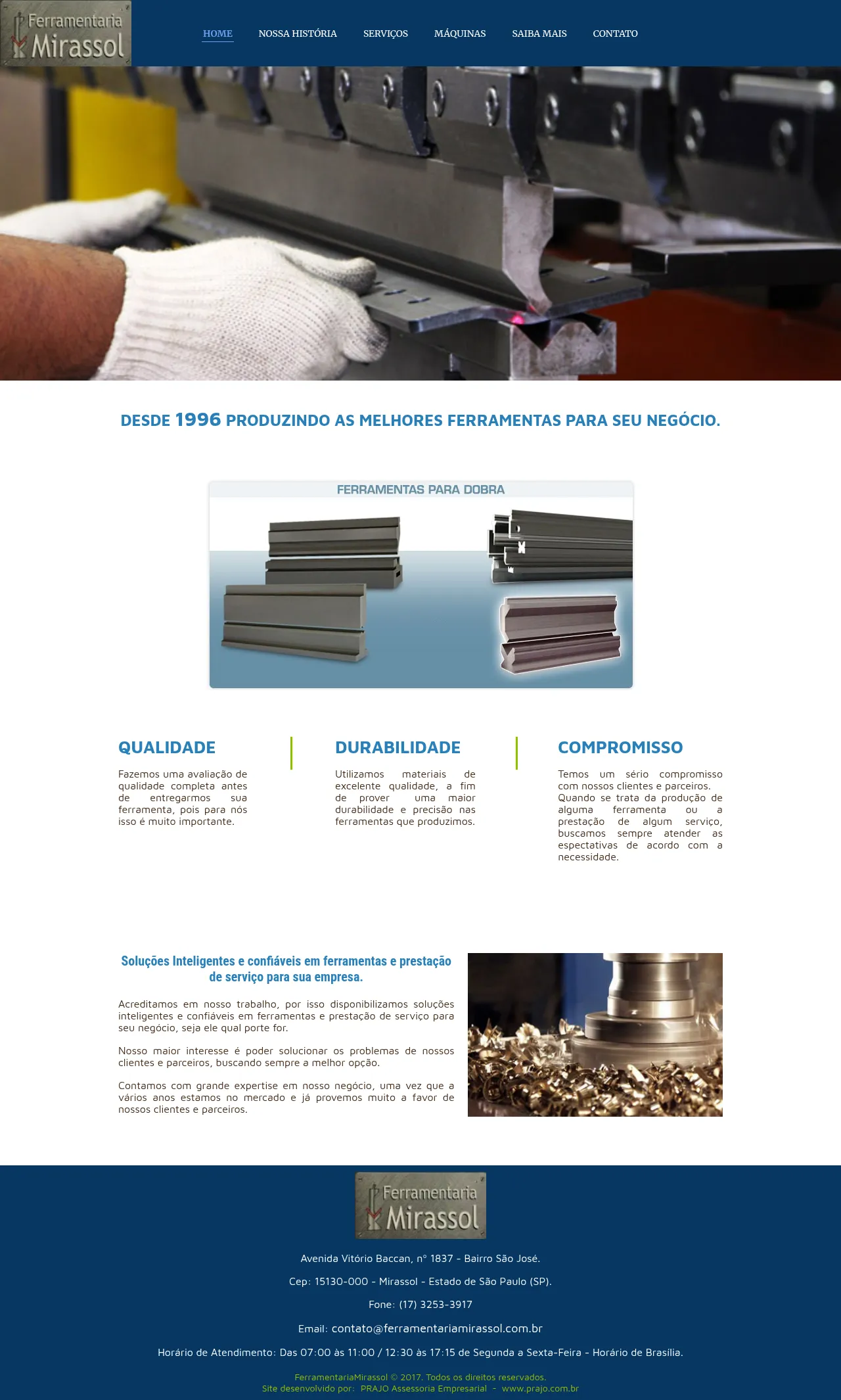 Ferramentaria Mirassol

HOME NOSSA HISTÓRIA SERVIÇOS MÁQUINAS SAIBA MAIS CONTATO

DESDE 1996 PRODUZINDO AS MELHORES FERRAMENTAS PARA SEU NEGÓCIO.

FERRAMENTAS PARA DOBRA

QUALIDADE

Fazemos uma avaliação de qualidade completa antes de entregarmos sua ferramenta, pois para nós isso é muito importante.

DURABILIDADE

Utilizamos materiais de excelente qualidade, a fim de prover uma maior durabilidade e precisão nas ferramentas que produzimos.

COMPROMISSO

Temos um sério compromisso com nossos clientes e parceiros. Quando se trata da produção de alguma ferramenta ou a prestação de algum serviço, buscamos sempre atender as espectativas de acordo com a necessidade.

Soluções Inteligentes e confiáveis em ferramentas e prestação de serviço para sua empresa.

Acreditamos em nosso trabalho, por isso disponibilizamos soluções inteligentes e confiáveis em ferramentas e prestação de serviço para seu negócio, seja ele qual porte for.

Nosso maior interesse é poder solucionar os problemas de nossos clientes e parceiros, buscando sempre a melhor opção.

Contamos com grande expertise em nosso negócio, uma vez que a vários anos estamos no mercado e já provemos muito a favor de nossos clientes e parceiros.

Ferramentaria Mirassol

Avenida Vitório Baccan, n° 1837 - Bairro São José.

Cep: 15130-000 - Mirassol - Estado de São Paulo (SP).

Fone: (17) 3253-3917

Email: contato@ferramentariamirassol.com.br

Horário de Atendimento: Das 07:00 às 11:00 / 12:30 às 17:15 de Segunda a Sexta-Feira - Horário de Brasília.

FerramentariaMirassol © 2017. Todos os direitos reservados.
Site desenvolvido por: PRAJO Assessoria Empresarial - www.prajo.com.br