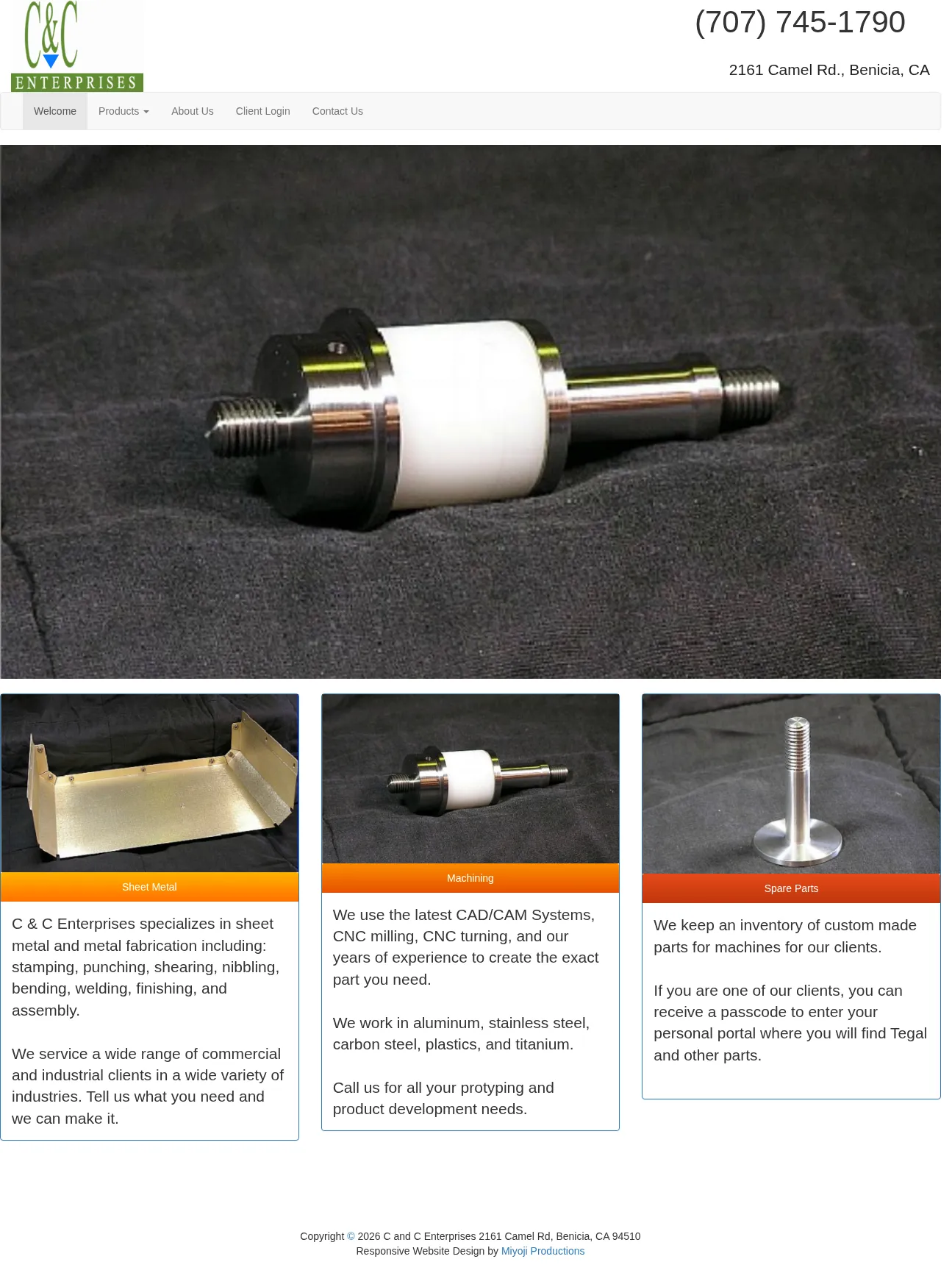 C&C ENTERPRISES

(707) 745-1790

2161 Camel Rd., Benicia, CA

Welcome Products About Us Client Login Contact Us

Sheet Metal

C & C Enterprises specializes in sheet metal and metal fabrication including: stamping, punching, shearing, nibbling, bending, welding, finishing, and assembly.

We service a wide range of commercial and industrial clients in a wide variety of industries. Tell us what you need and we can make it.

Machining

We use the latest CAD/CAM Systems, CNC milling, CNC turning, and our years of experience to create the exact part you need.

We work in aluminum, stainless steel, carbon steel, plastics, and titanium.

Call us for all your protyping and product development needs.

Spare Parts

We keep an inventory of custom made parts for machines for our clients.

If you are one of our clients, you can receive a passcode to enter your personal portal where you will find Tegal and other parts.

Copyright © 2026 C and C Enterprises 2161 Camel Rd, Benicia, CA 94510
Responsive Website Design by Miyoji Productions