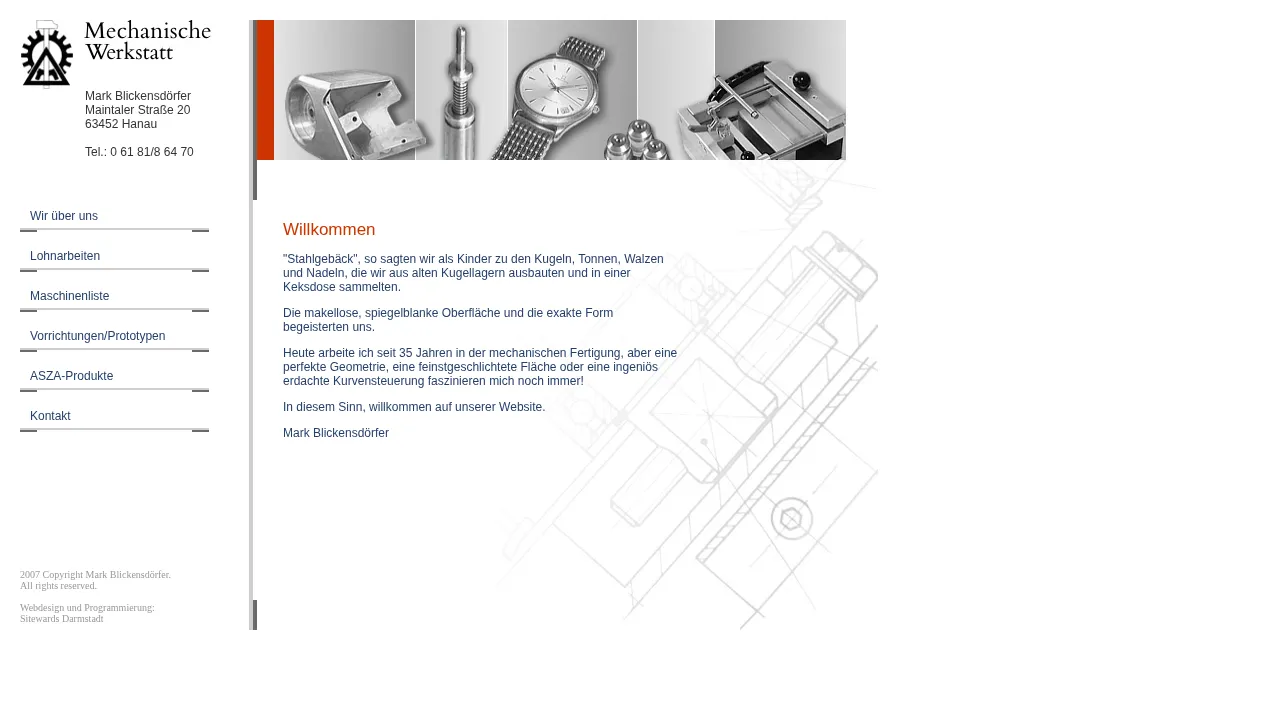 Mechanische Werkstatt

Mark Blickensdörfer
Maintaler Straße 20
63452 Hanau

Tel.: 0 61 81/8 64 70

Wir über uns

Lohnarbeiten

Maschinenliste

Vorrichtungen/Prototypen

ASZA-Produkte

Kontakt

2007 Copyright Mark Blickensdörfer.
All rights reserved.

Webdesign und Programmierung:
Sitewards Darmstadt

Willkommen

"Stahlgebäck", so sagten wir als Kinder zu den Kugeln, Tonnen, Walzen und Nadeln, die wir aus alten Kugellagern ausbauten und in einer Keksdose sammelten.

Die makellose, spiegelblanke Oberfläche und die exakte Form begeisterten uns.

Heute arbeite ich seit 35 Jahren in der mechanischen Fertigung, aber eine perfekte Geometrie, eine feinstgeschlichtete Fläche oder eine ingeniös erdachte Kurvensteuerung faszinieren mich noch immer!

In diesem Sinn, willkommen auf unserer Website.

Mark Blickensdörfer