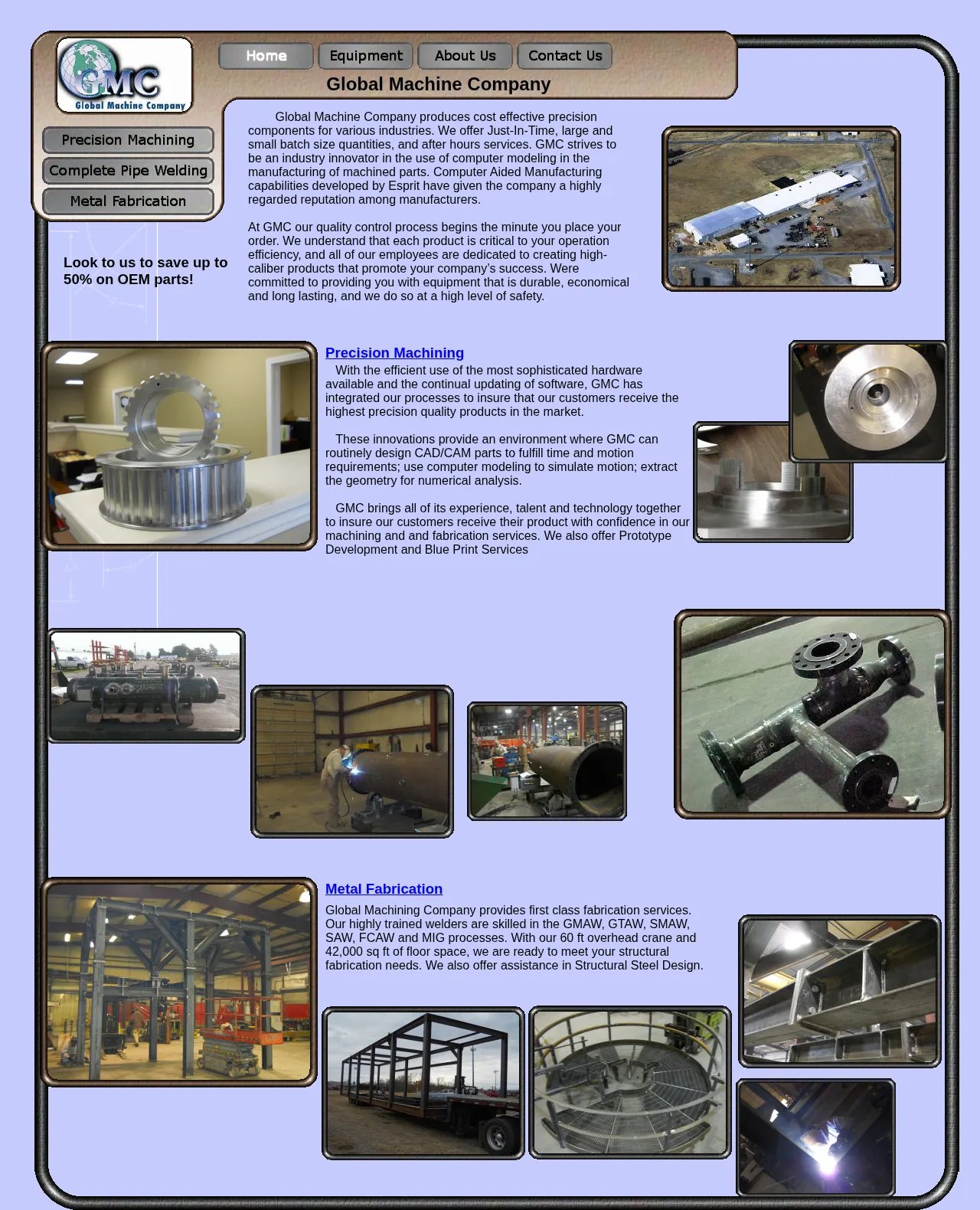 GMC
Global Machine Company

Home
Equipment
About Us
Contact Us

Global Machine Company

Precision Machining
Complete Pipe Welding
Metal Fabrication

Look to us to save up to 50% on OEM parts!

Global Machine Company produces cost effective precision components for various industries. We offer Just-In-Time, large and small batch size quantities, and after hours services. GMC strives to be an industry innovator in the use of computer modeling in the manufacturing of machined parts. Computer Aided Manufacturing capabilities developed by Esprit have given the company a highly regarded reputation among manufacturers.

At GMC our quality control process begins the minute you place your order. We understand that each product is critical to your operation efficiency, and all of our employees are dedicated to creating high-caliber products that promote your company's success. Were committed to providing you with equipment that is durable, economical and long lasting, and we do so at a high level of safety.

Precision Machining

With the efficient use of the most sophisticated hardware available and the continual updating of software, GMC has integrated our processes to insure that our customers receive the highest precision quality products in the market.

These innovations provide an environment where GMC can routinely design CAD/CAM parts to fulfill time and motion requirements; use computer modeling to simulate motion; extract the geometry for numerical analysis.

GMC brings all of its experience, talent and technology together to insure our customers receive their product with confidence in our machining and and fabrication services. We also offer Prototype Development and Blue Print Services

Metal Fabrication

Global Machining Company provides first class fabrication services. Our highly trained welders are skilled in the GMAW, GTAW, SMAW, SAW, FCAW and MIG processes. With our 60 ft overhead crane and 42,000 sq ft of floor space, we are ready to meet your structural fabrication needs. We also offer assistance in Structural Steel Design.