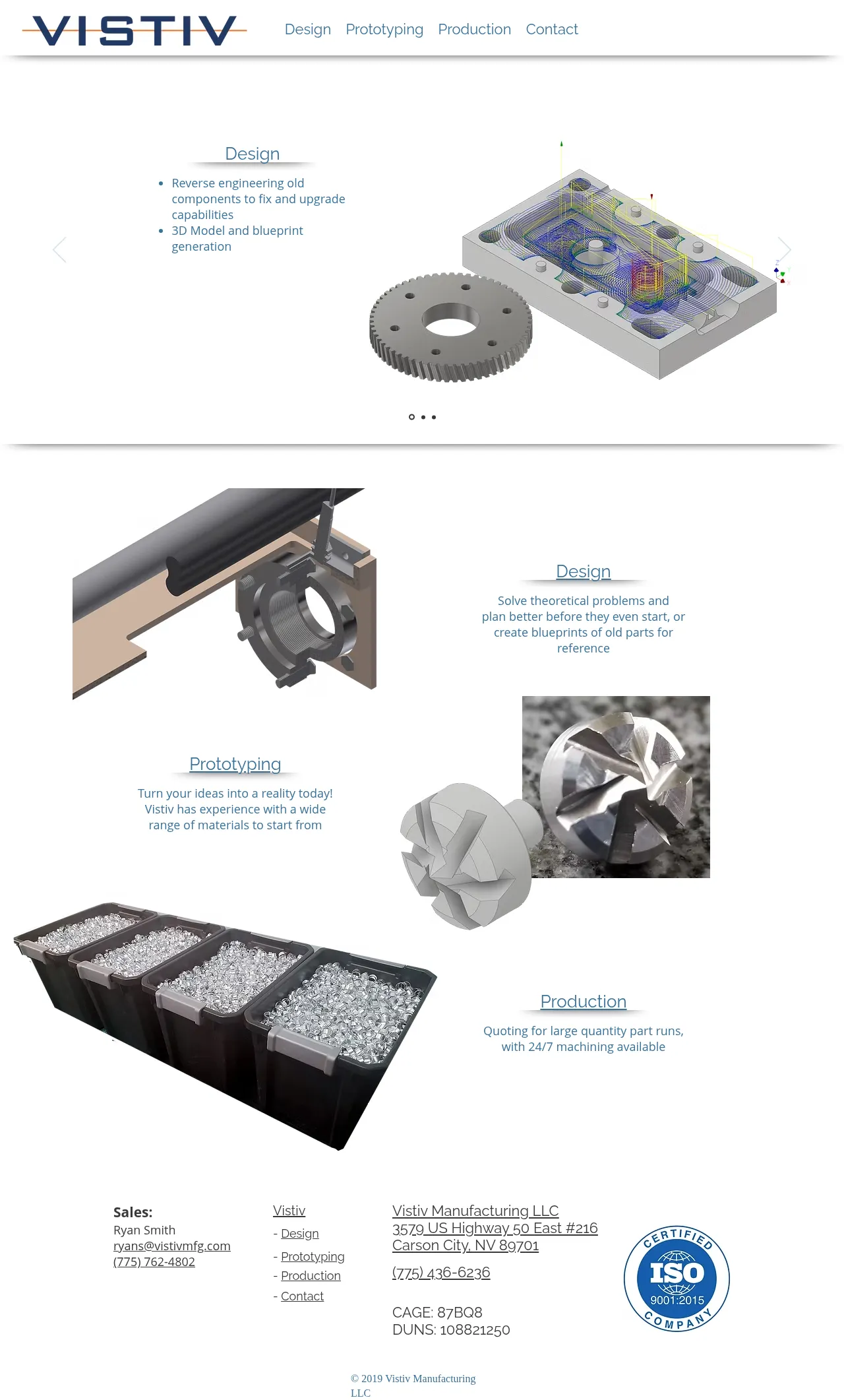 VISTIV

Design Prototyping Production Contact

Design

- Reverse engineering old components to fix and upgrade capabilities
- 3D Model and blueprint generation

Design

Solve theoretical problems and plan better before they even start, or create blueprints of old parts for reference

Prototyping

Turn your ideas into a reality today! Vistiv has experience with a wide range of materials to start from

Production

Quoting for large quantity part runs, with 24/7 machining available

Sales:
Ryan Smith
ryans@vistivmfg.com
(775) 762-4802

Vistiv
- Design
- Prototyping
- Production
- Contact

Vistiv Manufacturing LLC
3579 US Highway 50 East #216
Carson City, NV 89701
(775) 436-6236

CAGE: 87BQ8
DUNS: 108821250

CERTIFIED ISO 9001:2015 COMPANY

© 2019 Vistiv Manufacturing LLC