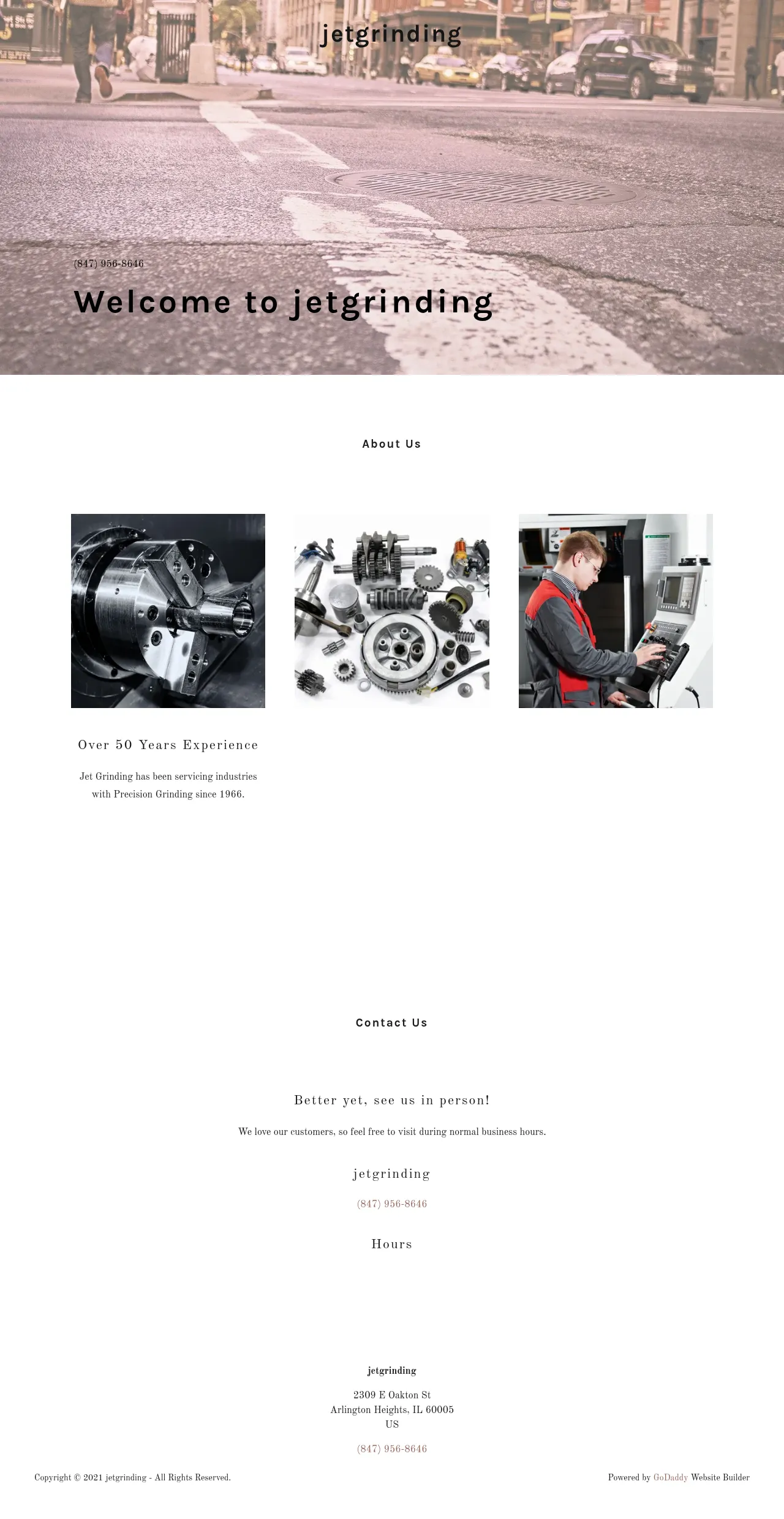 jetgrinding

(847) 956-8646

Welcome to jetgrinding

About Us

Over 50 Years Experience

Jet Grinding has been servicing industries with Precision Grinding since 1966.

Contact Us

Better yet, see us in person!

We love our customers, so feel free to visit during normal business hours.

jetgrinding

(847) 956-8646

Hours

jetgrinding

2309 E Oakton St
Arlington Heights, IL 60005
US

(847) 956-8646

Copyright © 2021 jetgrinding - All Rights Reserved.

Powered by GoDaddy Website Builder