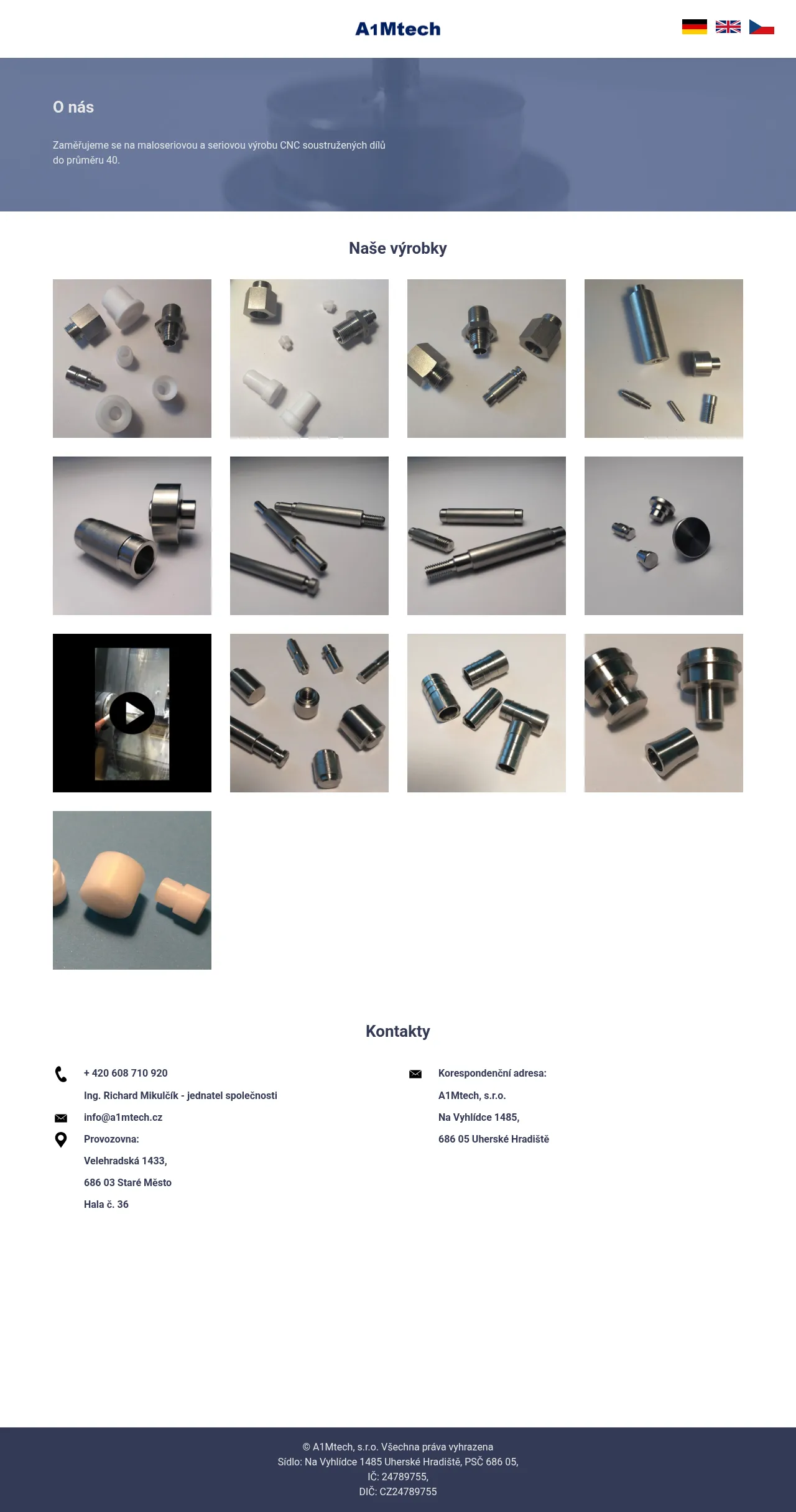 A1Mtech

O nás

Zaměřujeme se na maloseriovou a seriovou výrobu CNC soustružených dílů do průměru 40.

Naše výrobky

Kontakty

+ 420 608 710 920

Ing. Richard Mikulčík - jednatel společnosti

info@a1mtech.cz

Provozovna:

Velehradská 1433,

686 03 Staré Město

Hala č. 36

Korespondenční adresa:

A1Mtech, s.r.o.

Na Vyhlídce 1485,

686 05 Uherské Hradiště

© A1Mtech, s.r.o. Všechna práva vyhrazena
Sídlo: Na Vyhlídce 1485 Uherské Hradiště, PSČ 686 05,
IČ: 24789755,
DIČ: CZ24789755