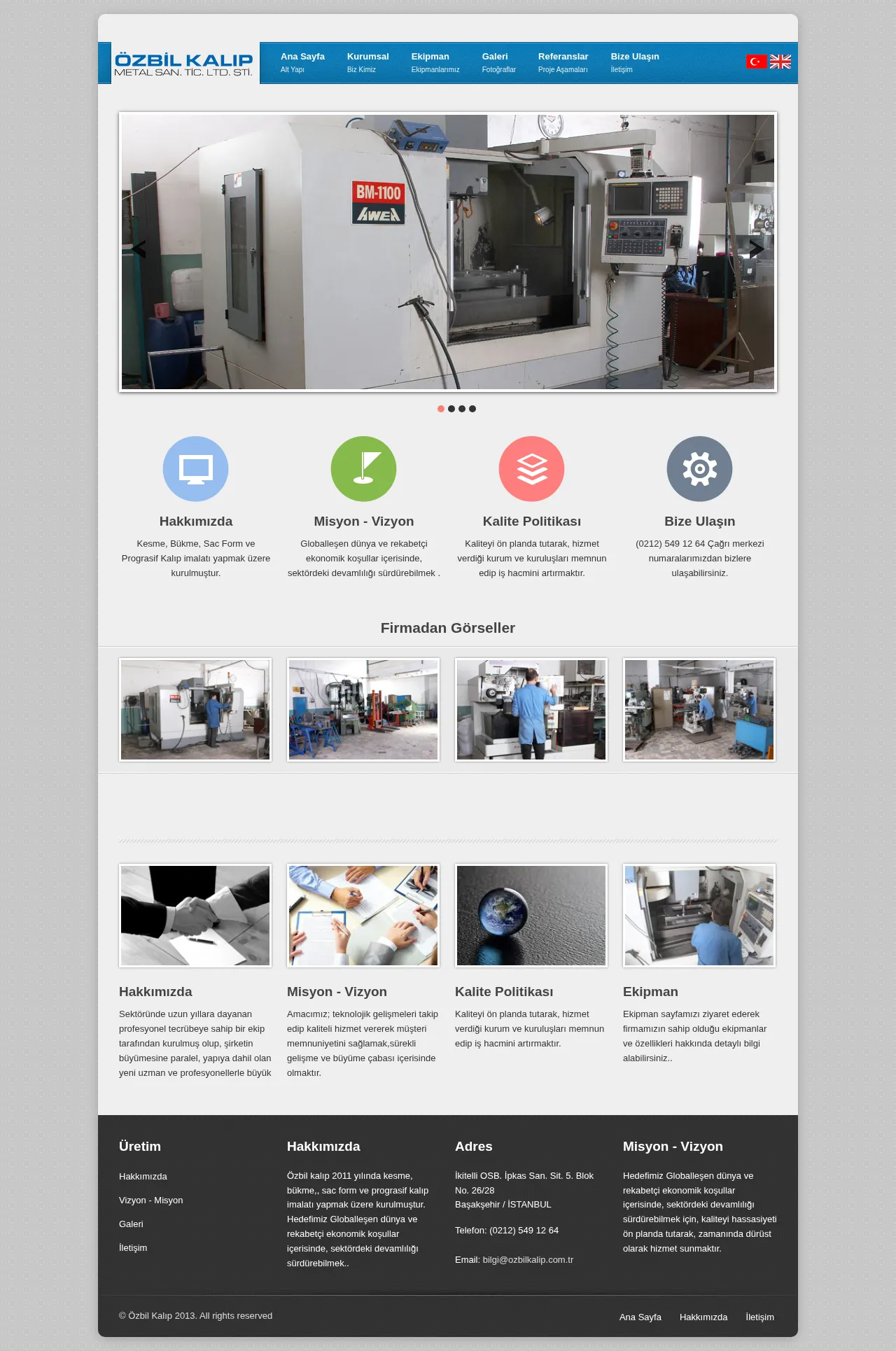 ÖZBİL KALIP
METAL SAN. TİC. LTD. ŞTİ.

Ana Sayfa
Alt Yapı

Kurumsal
Biz Kimiz

Ekipman
Ekipmanlarımız

Galeri
Fotoğraflar

Referanslar
Proje Aşamaları

Bize Ulaşın
İletişim

BM-1100
AWEA

Hakkımızda

Kesme, Bükme, Sac Form ve Prograsif Kalıp imalatı yapmak üzere kurulmuştur.

Misyon - Vizyon

Globalleşen dünya ve rekabetçi ekonomik koşullar içerisinde, sektördeki devamlılığı sürdürebilmek .

Kalite Politikası

Kaliteyi ön planda tutarak, hizmet verdiği kurum ve kuruluşları memnun edip iş hacmini artırmaktır.

Bize Ulaşın

(0212) 549 12 64 Çağrı merkezi numaralarımızdan bizlere ulaşabilirsiniz.

Firmadan Görseller

Hakkımızda

Sektöründe uzun yıllara dayanan profesyonel tecrübeye sahip bir ekip tarafından kurulmuş olup, şirketin büyümesine paralel, yapıya dahil olan yeni uzman ve profesyonellerle büyük

Misyon - Vizyon

Amacımız; teknolojik gelişmeleri takip edip kaliteli hizmet vererek müşteri memnuniyetini sağlamak,sürekli gelişme ve büyüme çabası içerisinde olmaktır.

Kalite Politikası

Kaliteyi ön planda tutarak, hizmet verdiği kurum ve kuruluşları memnun edip iş hacmini artırmaktır.

Ekipman

Ekipman sayfamızı ziyaret ederek firmamızın sahip olduğu ekipmanlar ve özellikleri hakkında detaylı bilgi alabilirsiniz..

Üretim

Hakkımızda

Vizyon - Misyon

Galeri

İletişim

Hakkımızda

Özbil kalıp 2011 yılında kesme, bükme,, sac form ve prograsif kalıp imalatı yapmak üzere kurulmuştur. Hedefimiz Globalleşen dünya ve rekabetçi ekonomik koşullar içerisinde, sektördeki devamlılığı sürdürebilmek..

Adres

İkitelli OSB. İpkas San. Sit. 5. Blok No. 26/28
Başakşehir / İSTANBUL

Telefon: (0212) 549 12 64

Email: bilgi@ozbilkalip.com.tr

Misyon - Vizyon

Hedefimiz Globalleşen dünya ve rekabetçi ekonomik koşullar içerisinde, sektördeki devamlılığı sürdürebilmek için, kaliteyi hassasiyeti ön planda tutarak, zamanında dürüst olarak hizmet sunmaktır.

© Özbil Kalıp 2013. All rights reserved

Ana Sayfa Hakkımızda İletişim